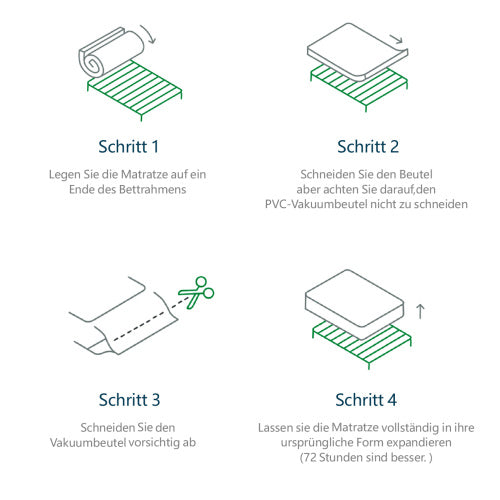 Schritt 1

Legen Sie die Matratze auf ein Ende des Bettrahmens

Schritt 2

Schneiden Sie den Beutel aber achten Sie darauf,den PVC-Vakuumbeutel nicht zu schneiden

Schritt 3

Schneiden Sie den Vakuumbeutel vorsichtig ab

Schritt 4

Lassen sie die Matratze vollständig in ihre ursprüngliche Form expandieren (72 Stunden sind besser. )