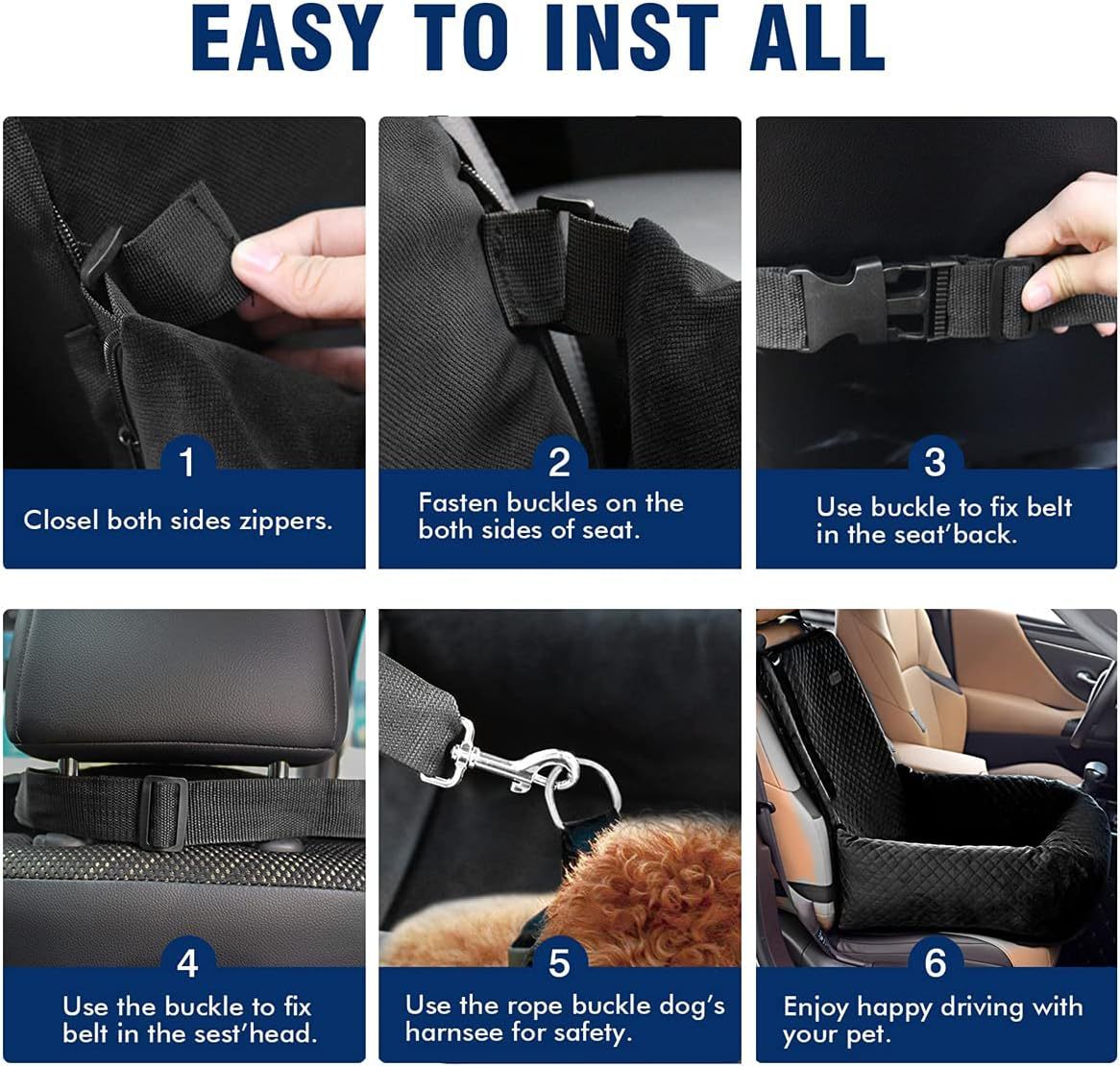 EASY TO INST ALL

1
Closel both sides zippers.

2
Fasten buckles on the both sides of seat.

3
Use buckle to fix belt in the seat'back.

4
Use the buckle to fix belt in the sest'head.

5
Use the rope buckle dog's harnsee for safety.

6
Enjoy happy driving with your pet.