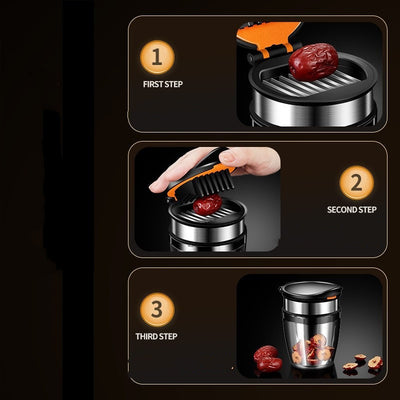 1
FIRST STEP

2
SECOND STEP

3
THIRD STEP